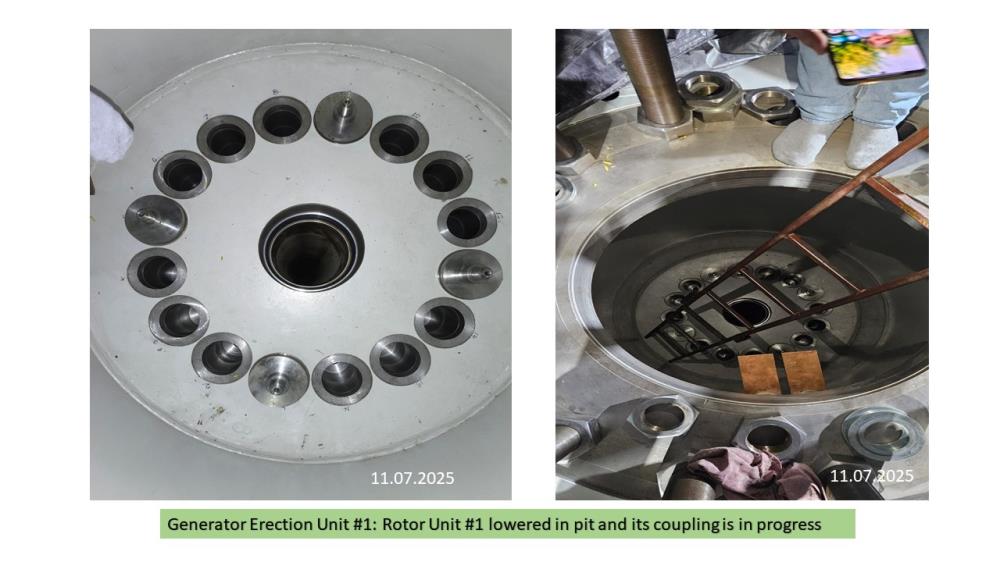 11.07.2025

11.07.2025

Generator Erection Unit #1: Rotor Unit #1 lowered in pit and its coupling is in progress